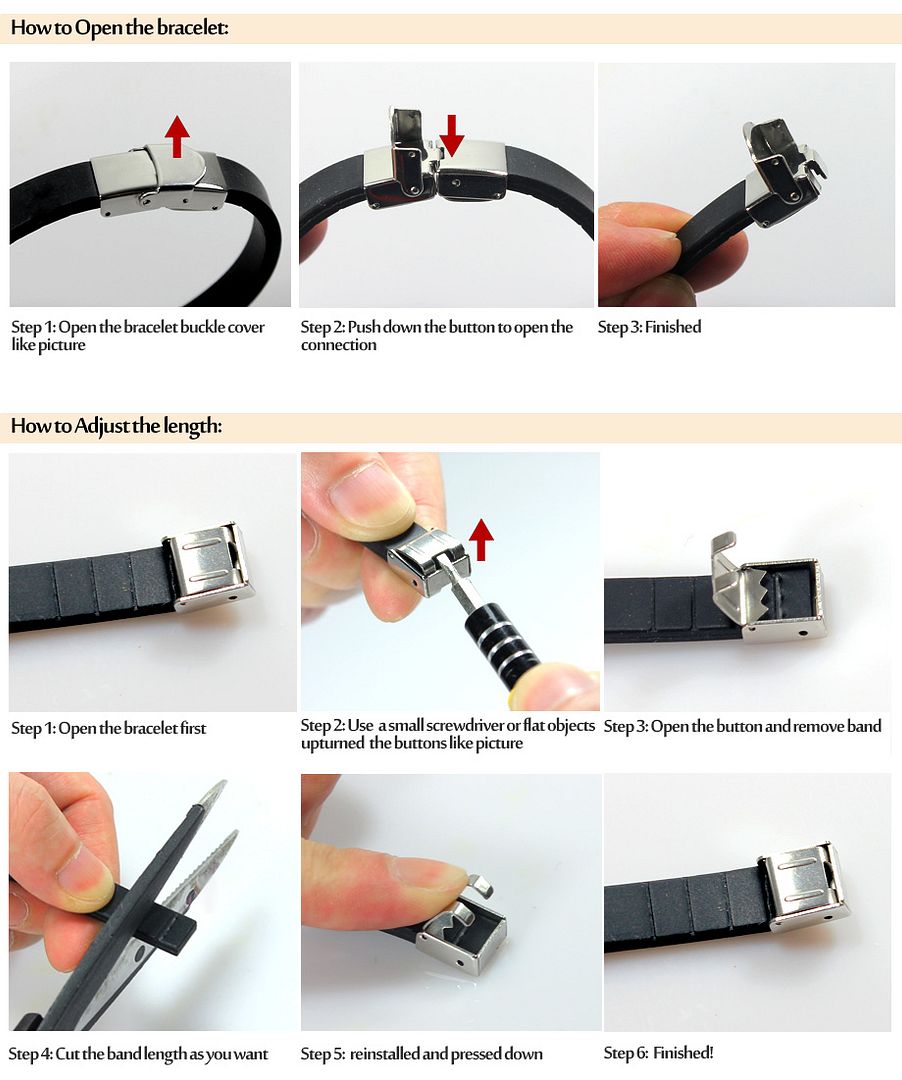 How to Open the bracelet:

Step 1: Open the bracelet buckle cover like picture

Step 2: Push down the button to open the connection

Step 3: Finished

How to Adjust the length:

Step 1: Open the bracelet first

Step 2: Use a small screwdriver or flat objects upturned the buttons like picture

Step 3: Open the button and remove band

Step 4: Cut the band length as you want

Step 5: reinstalled and pressed down

Step 6: Finished!