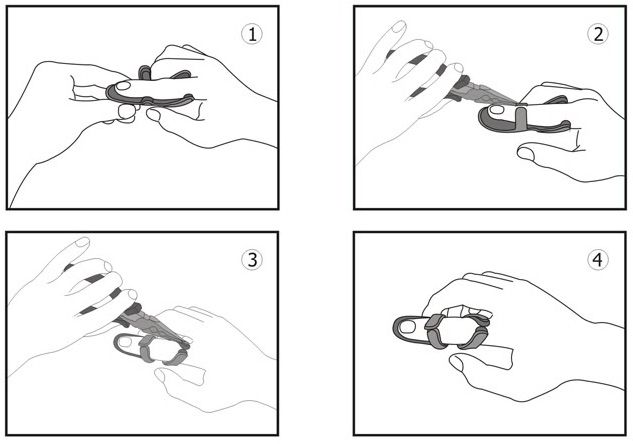 1

2

3

4