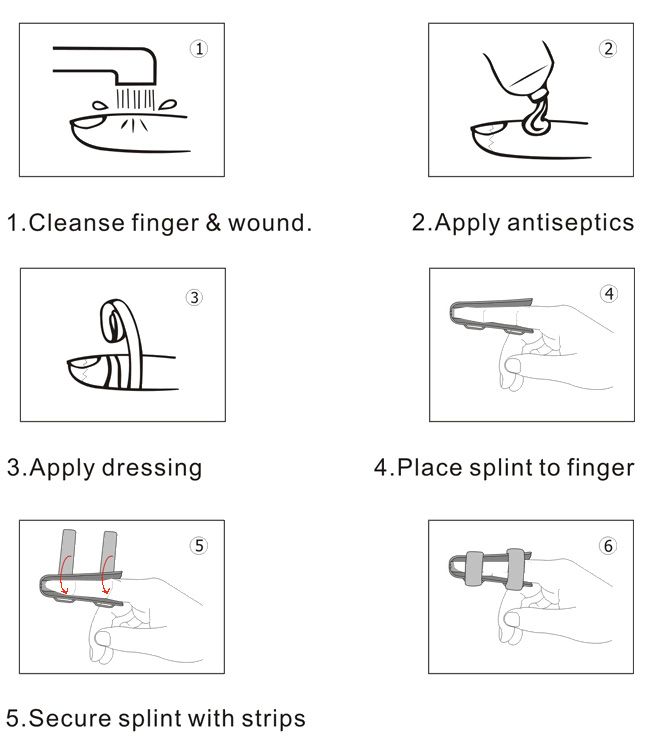 ①

②

1.Cleanse finger & wound.

2.Apply antiseptics

③

④

3.Apply dressing

4.Place splint to finger

⑤

⑥

5.Secure splint with strips