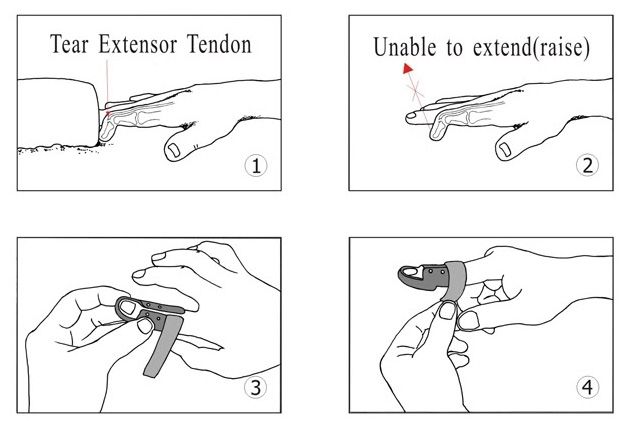 Tear Extensor Tendon

①

Unable to extend(raise)

②

③

④